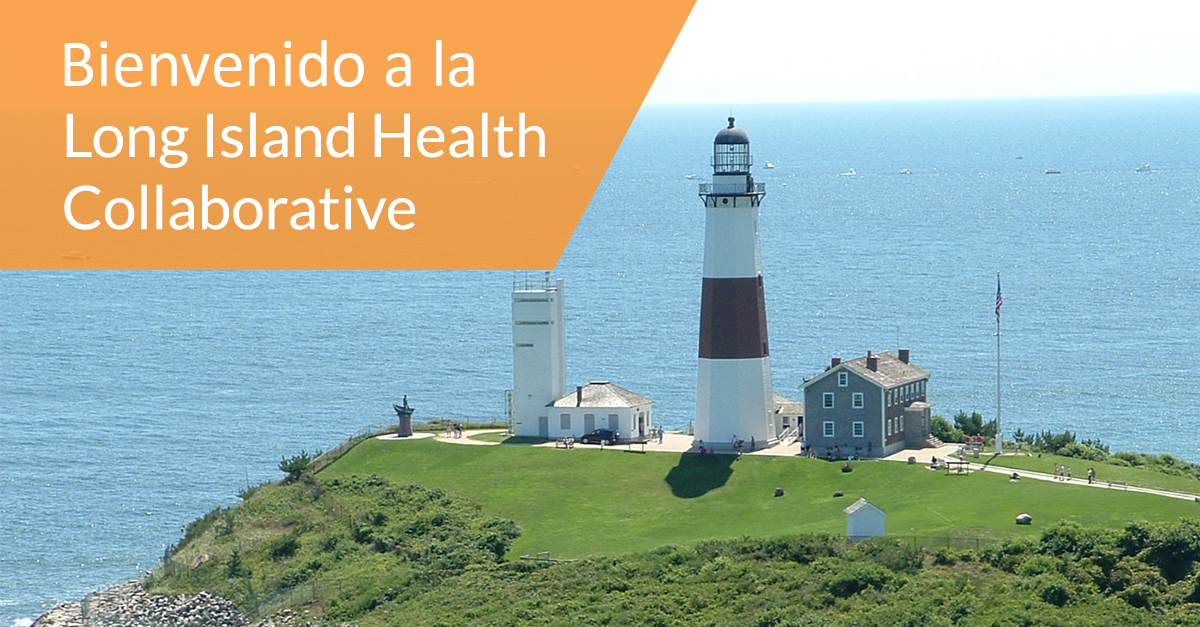 Bienvenido a la Long Island Health Collaborative